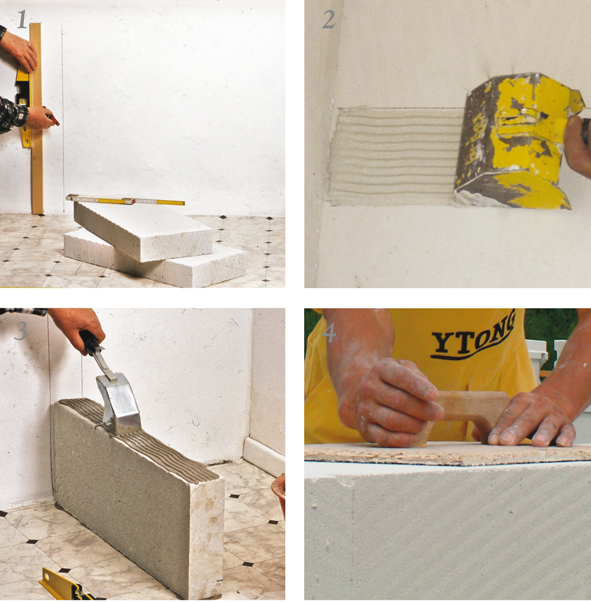 1

2

3

4

YTONG