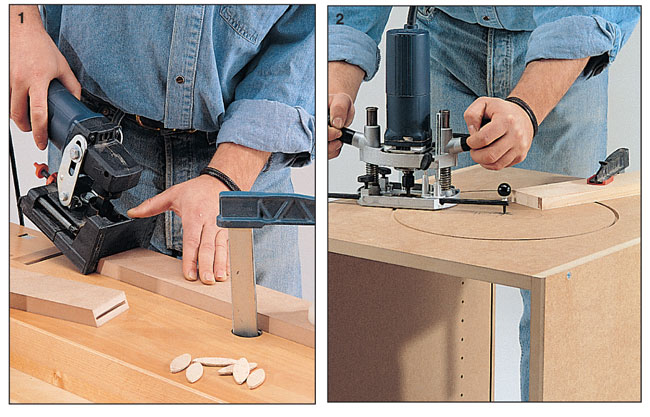 1

2