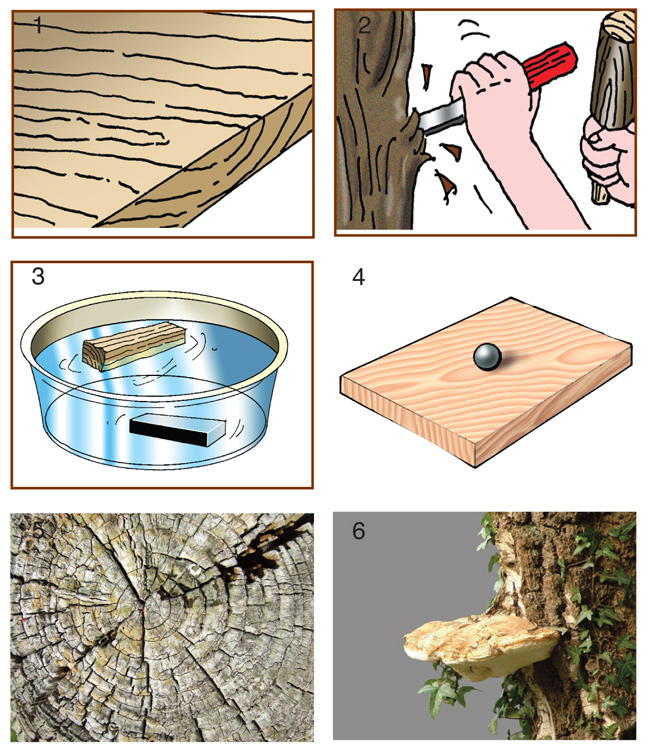 1

2

3

4

5

6