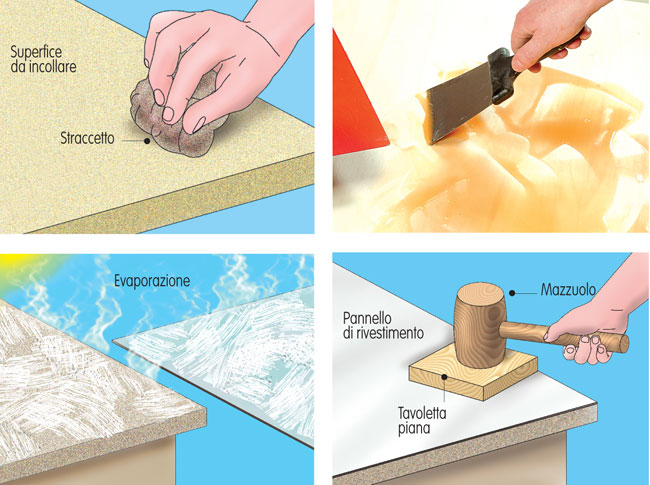 Superfice da incollare

Straccetto

Evaporazione

Mazzuolo

Pannello di rivestimento

Tavoletta piana