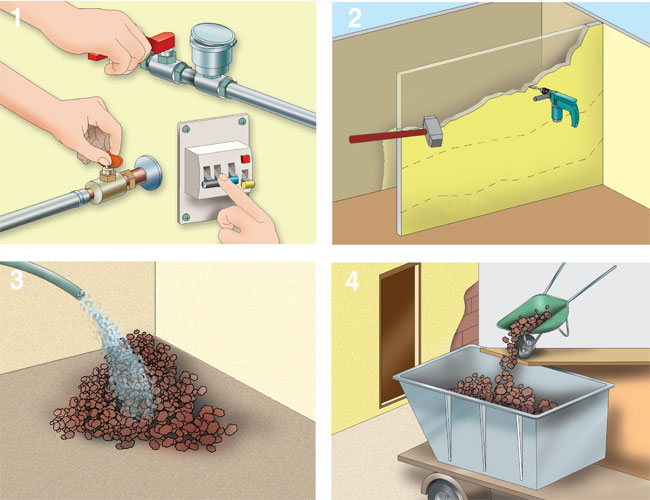 1

2

3

4