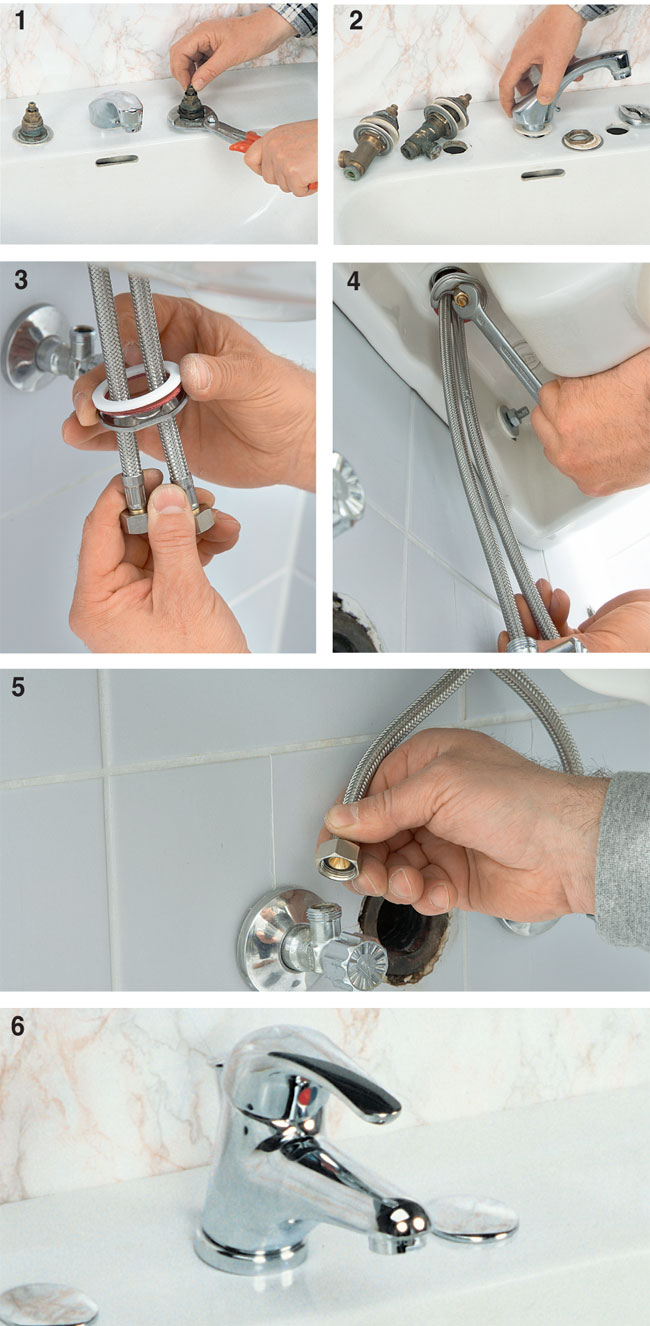 1

2

3

4

5

6