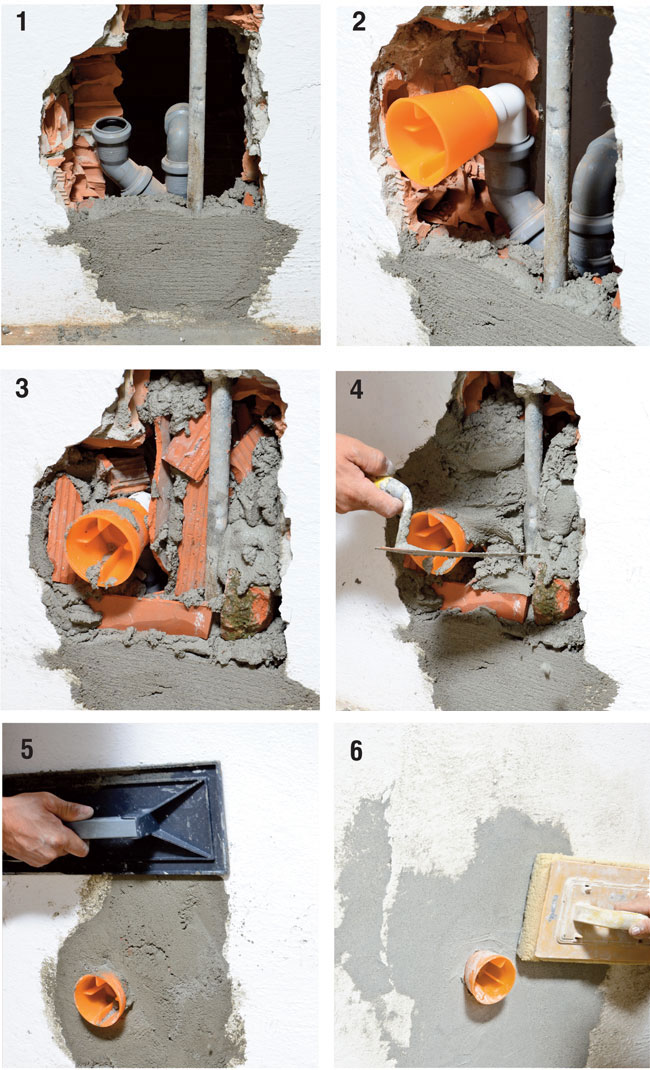 1

2

3

4

5

6