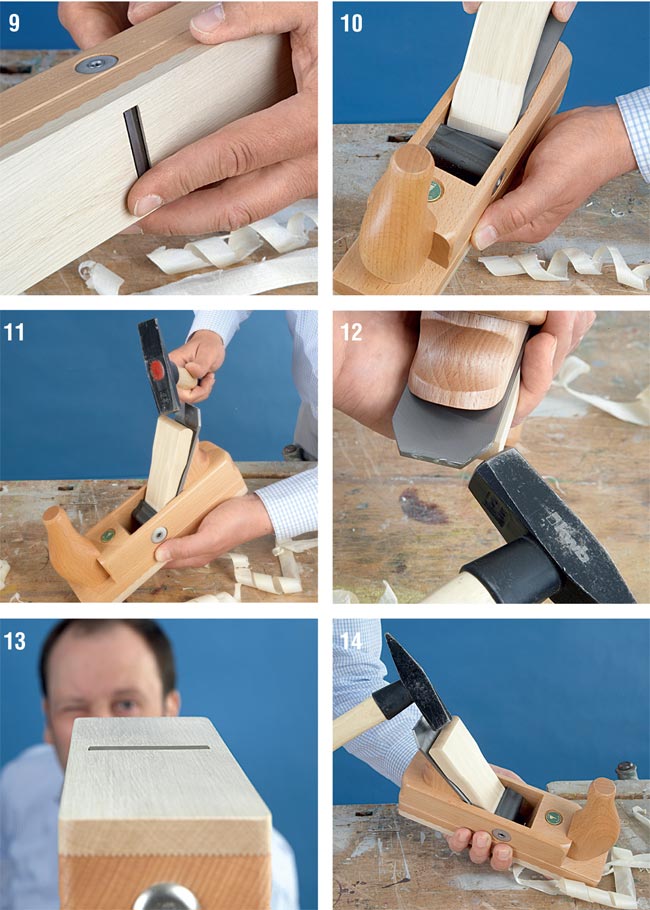 9

10

11

12

13

14