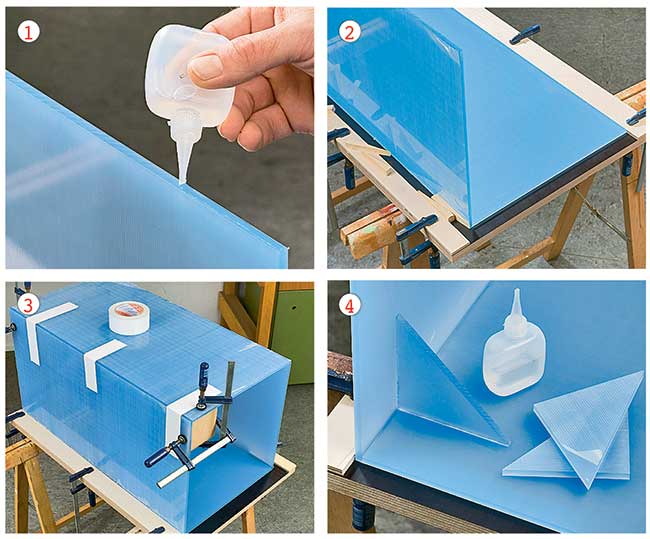 1

2

3

4