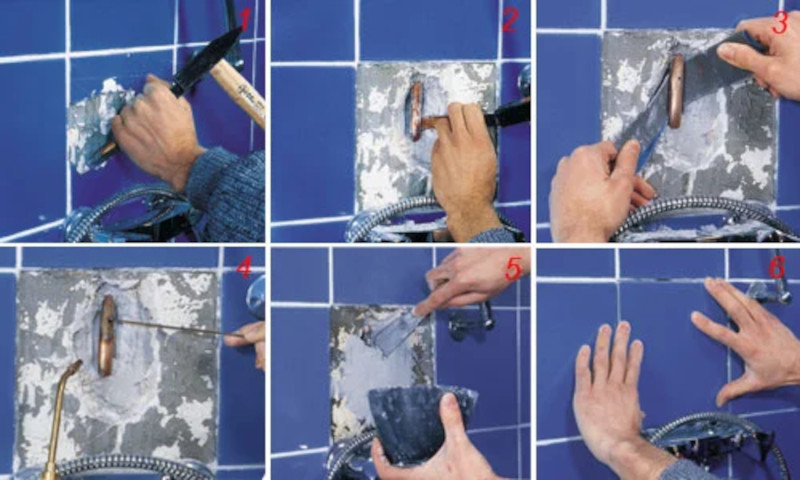 1

2

3

4

5

6