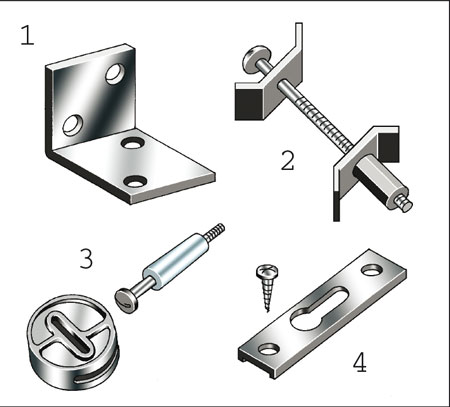 1

2

3

4