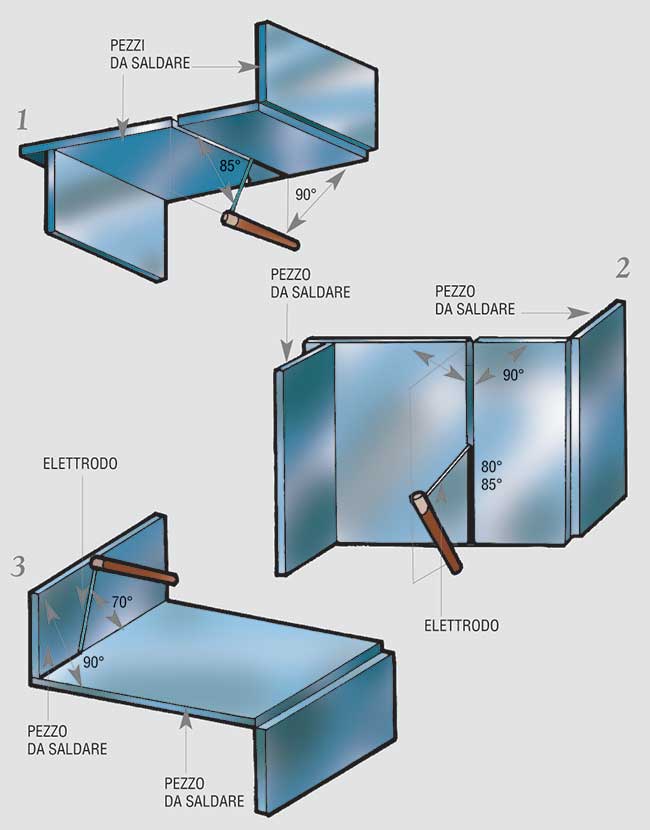 PEZZI
DA SALDARE

1

85°

90°

PEZZO
DA SALDARE

PEZZO
DA SALDARE

2

90°

80°
85°

ELETTRODO

ELETTRODO

3

70°

90°

PEZZO
DA SALDARE

PEZZO
DA SALDARE