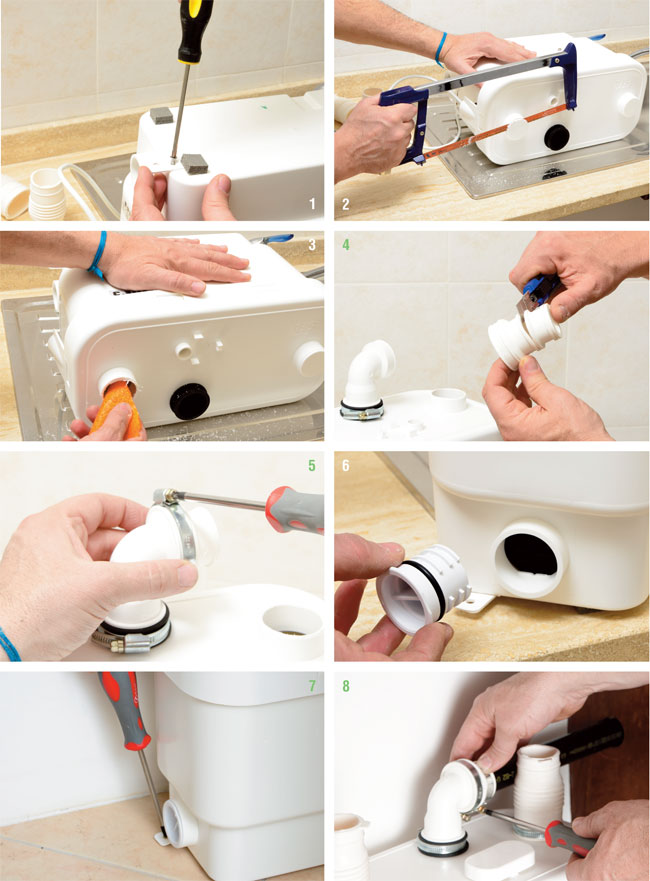 1

2

3

4

5

6

7

8