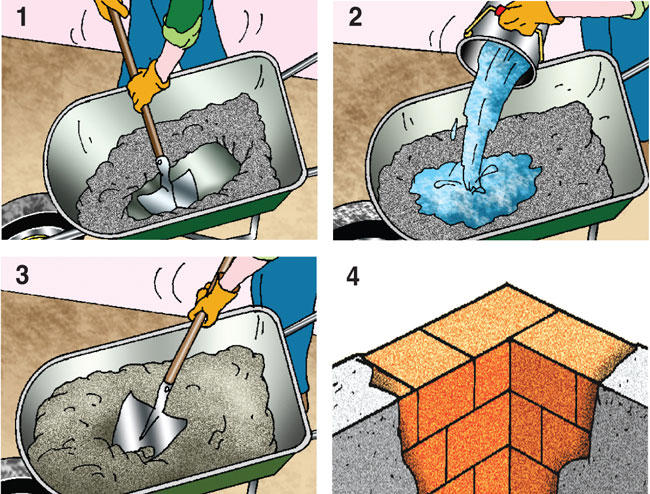 1

2

3

4