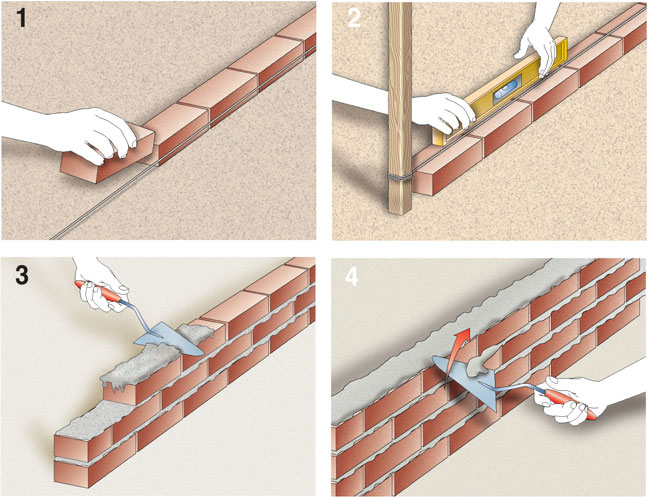 1

2

3

4