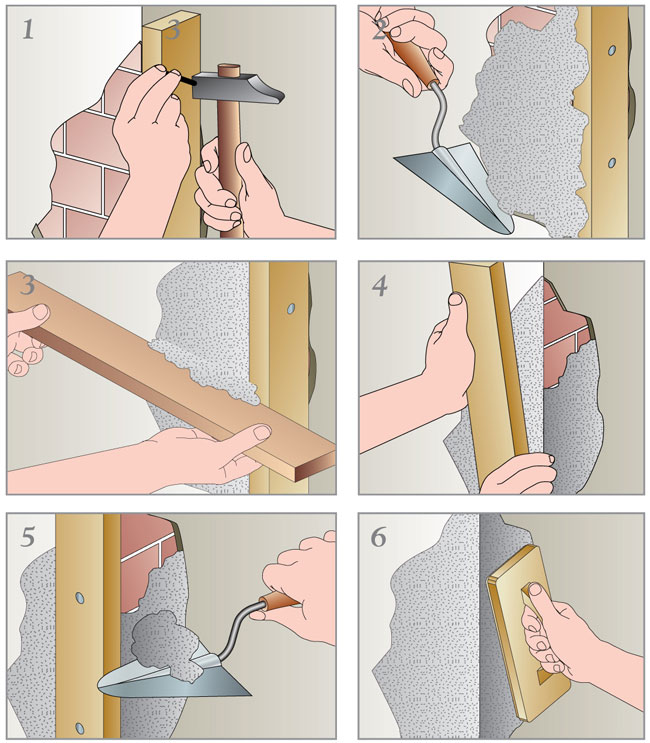 1 3

2

3

4

5

6