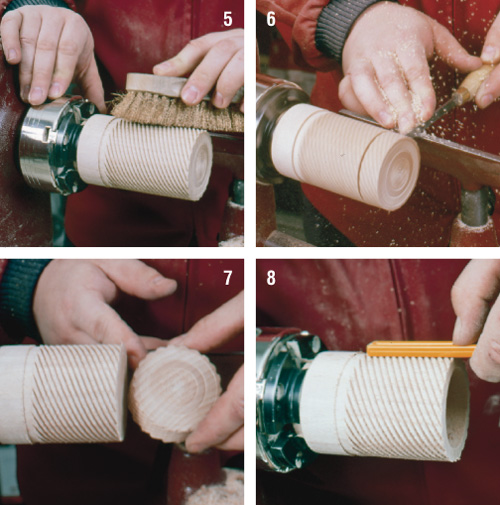 5

6

7

8