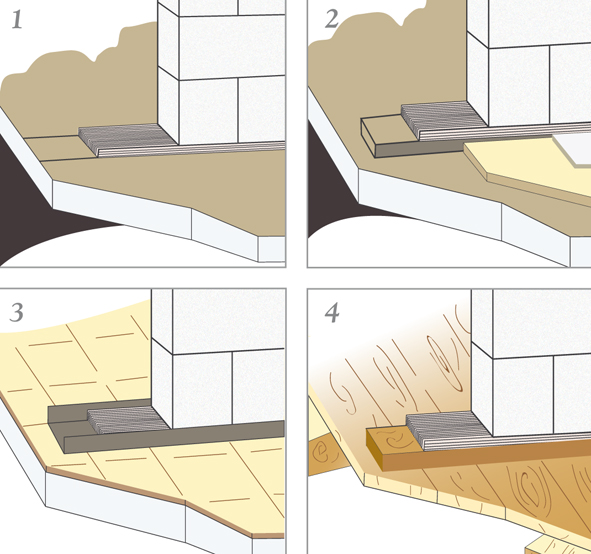 1

2

3

4