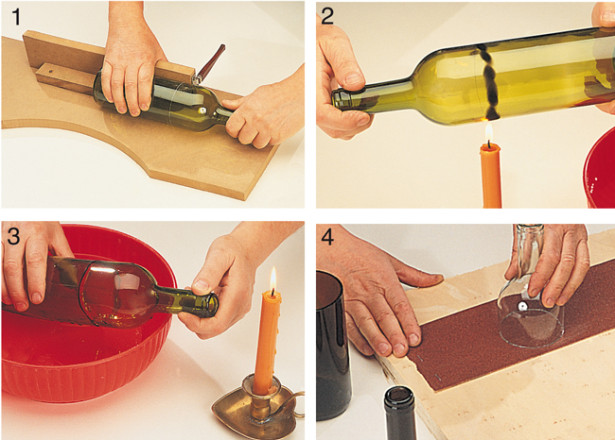 1

2

3

4