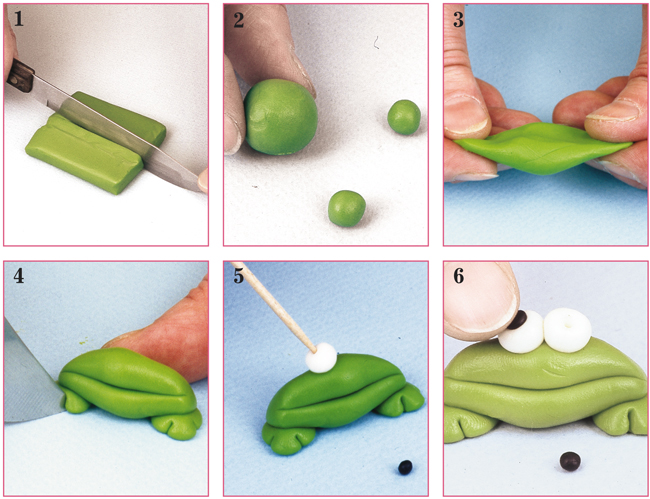 1

2

3

4

5

6