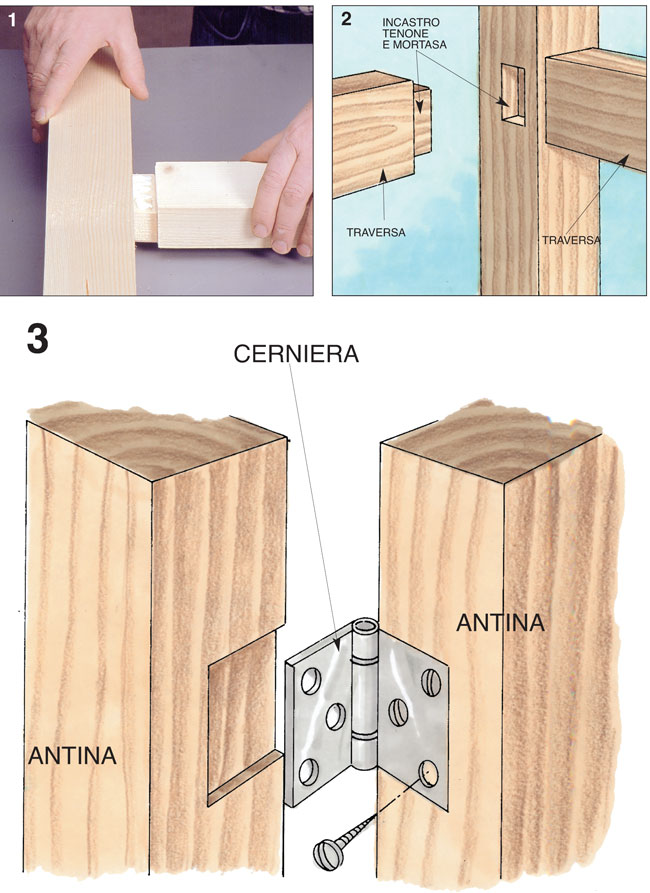 1

2

INCASTRO TENONE E MORTASA

TRAVERSA

TRAVERSA

3

CERNIERA

ANTINA

ANTINA