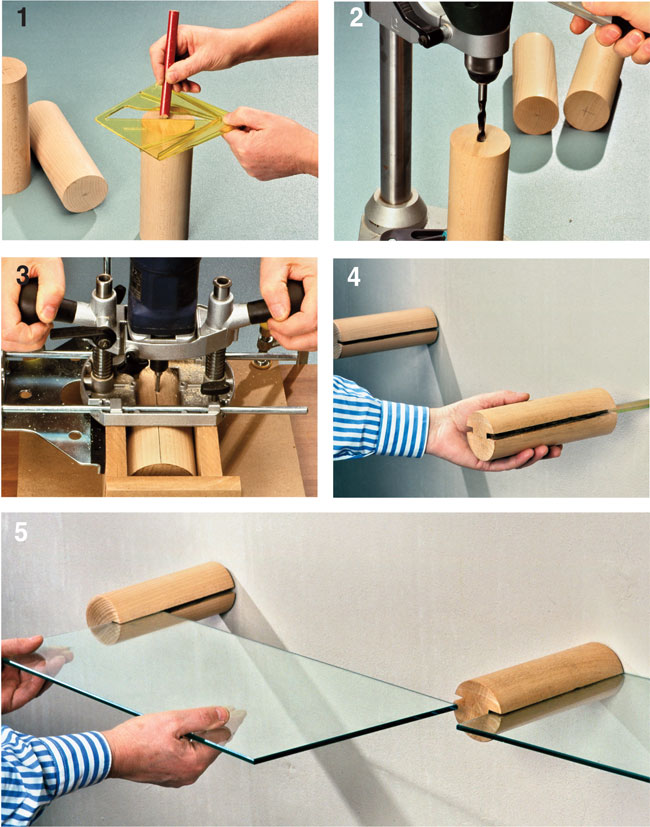 1

2

3

4

5