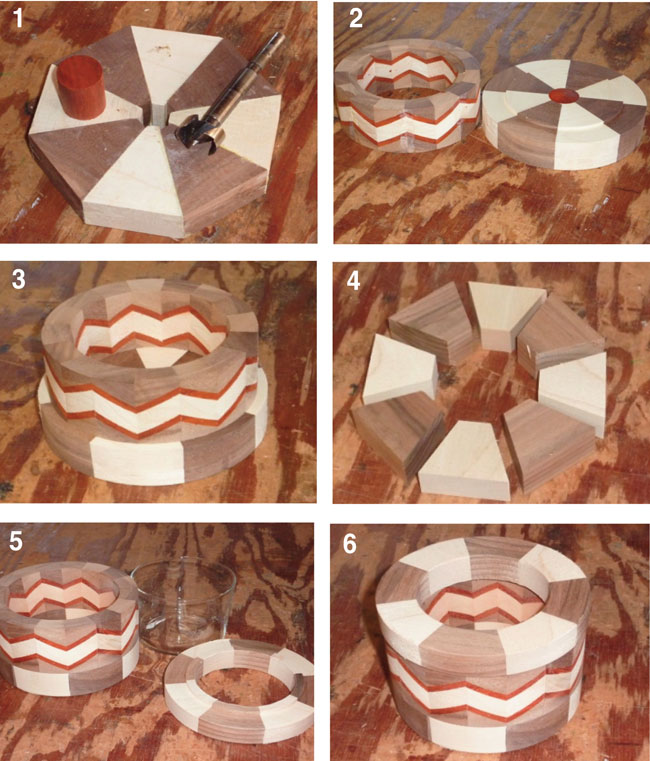 1

2

3

4

5

6