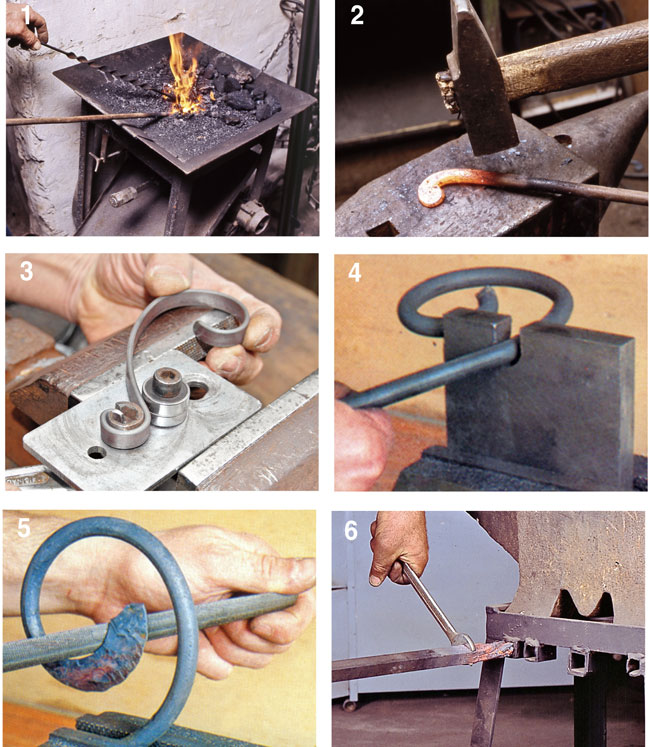 1

2

3

4

5

6