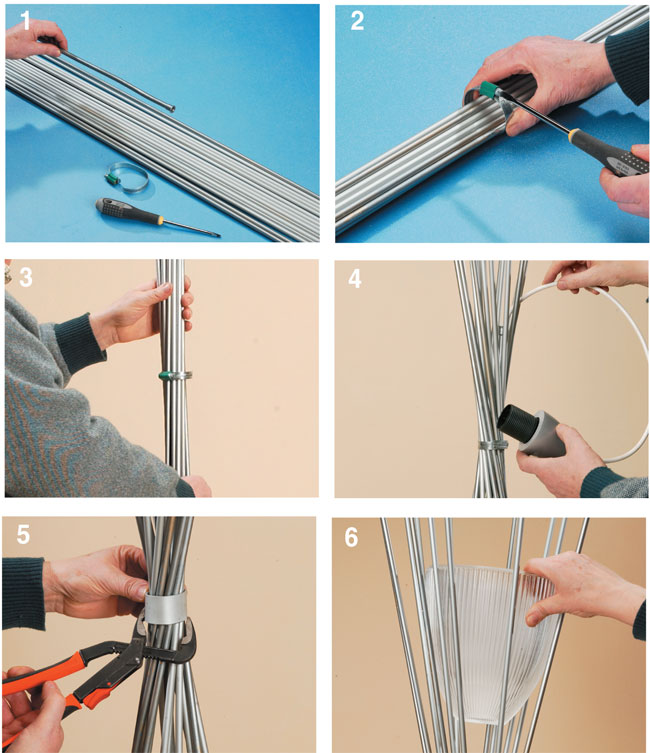 1

2

3

4

5

6