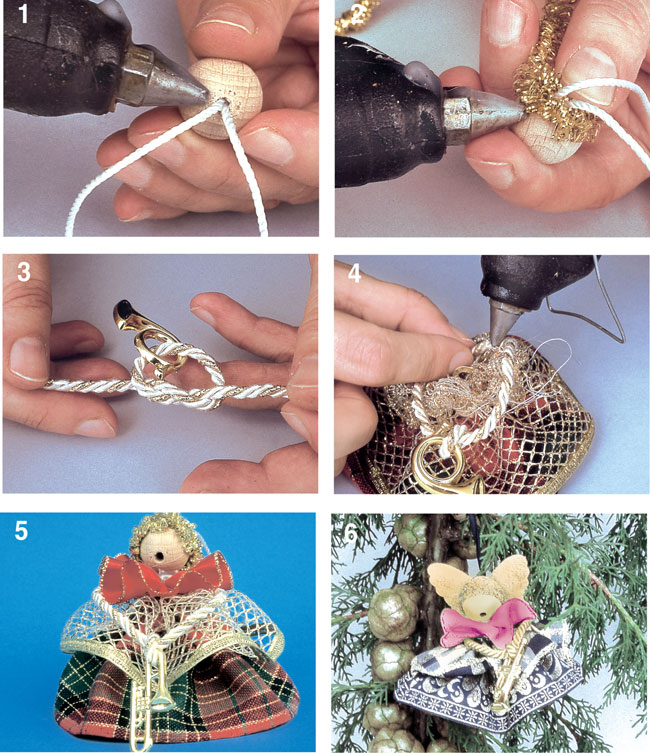 1

2

3

4

5

6