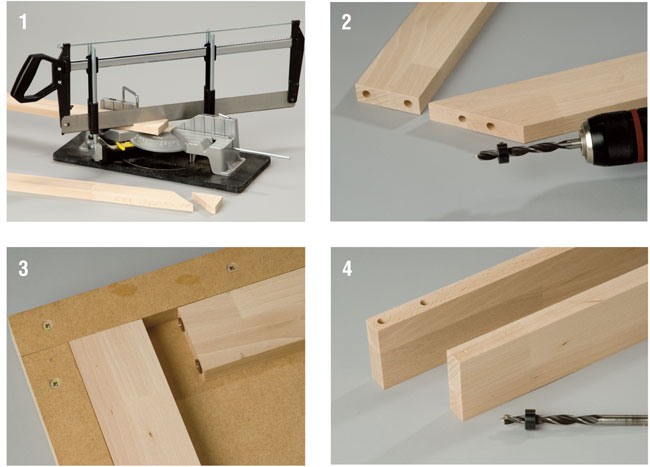 1

2

3

4