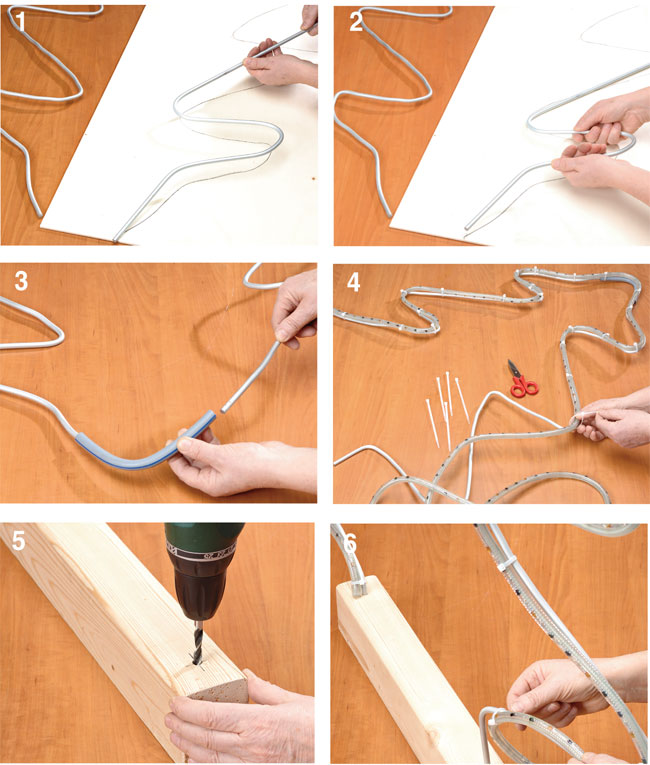 1

2

3

4

5

6