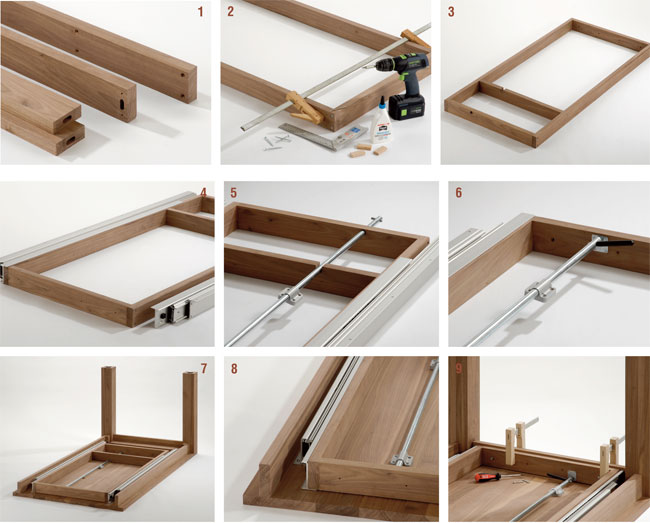 1

2

3

4

5

6

7

8

9