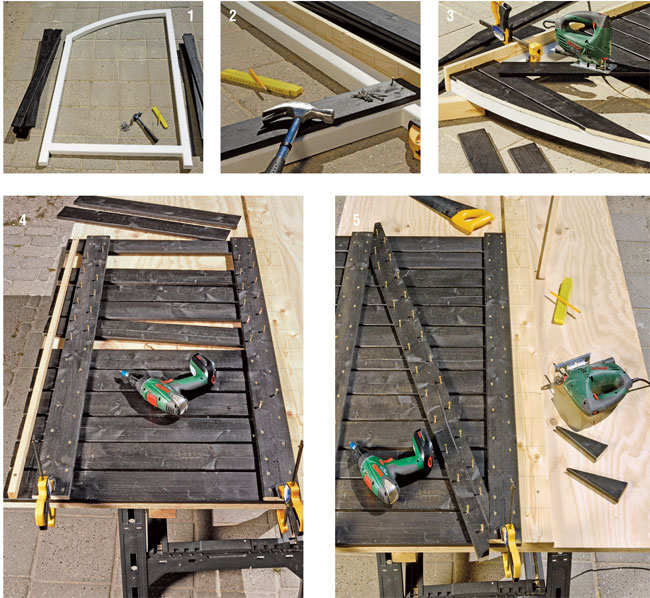 1
2
3
4
5