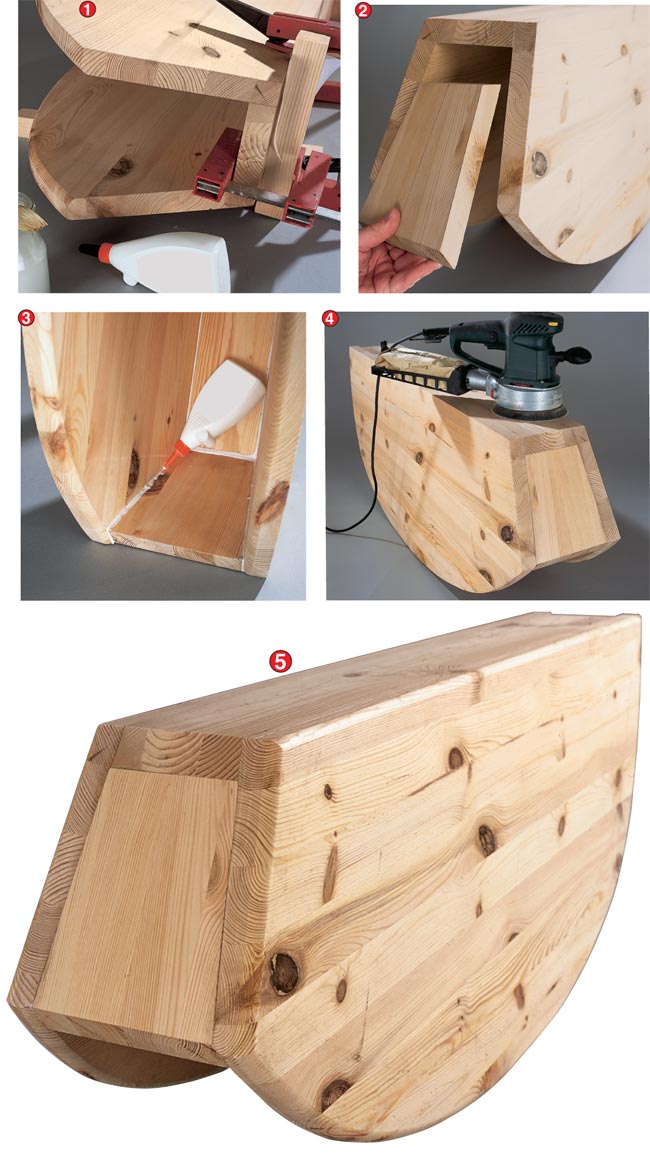 1
2
3
4
5