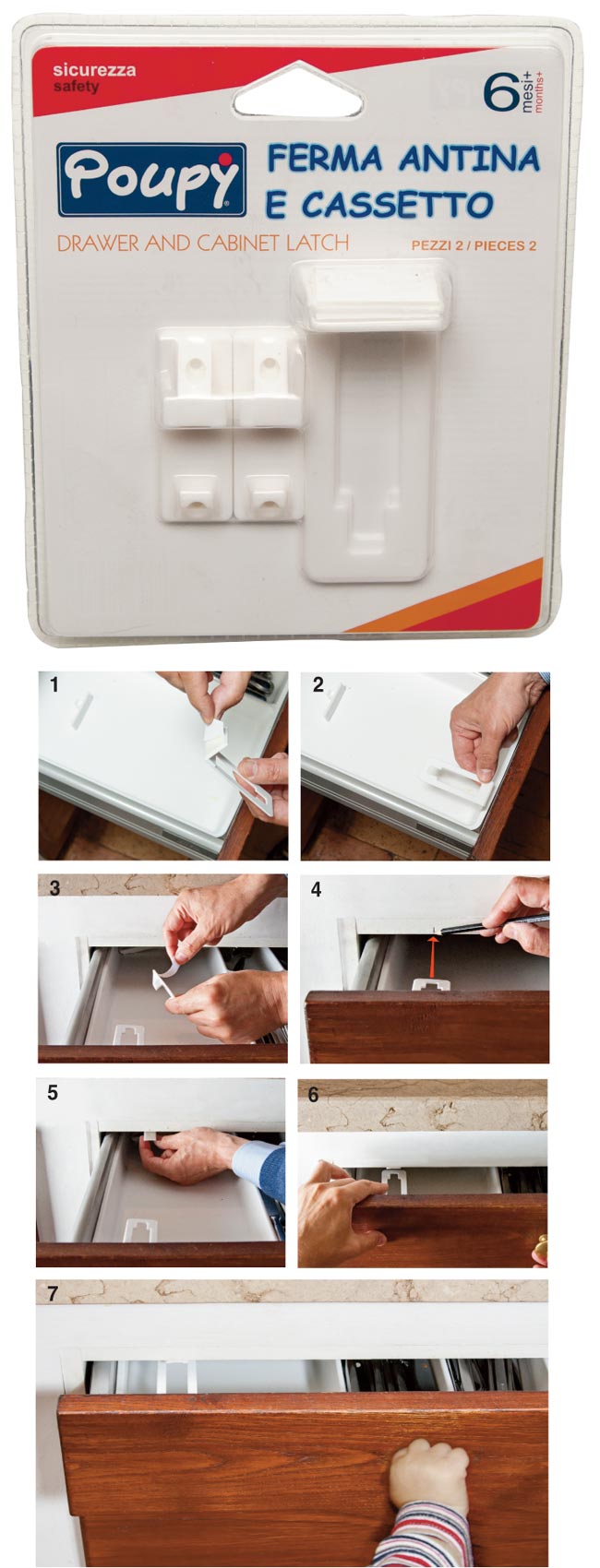 sicurezza
safety

6 mesi+ months+

Poupy

FERMA ANTINA E CASSETTO

DRAWER AND CABINET LATCH

PEZZI 2 / PIECES 2

1

2

3

4

5

6

7