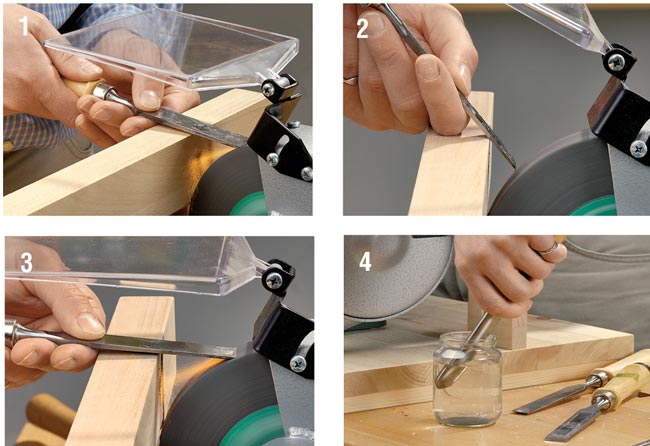 1

2

3

4