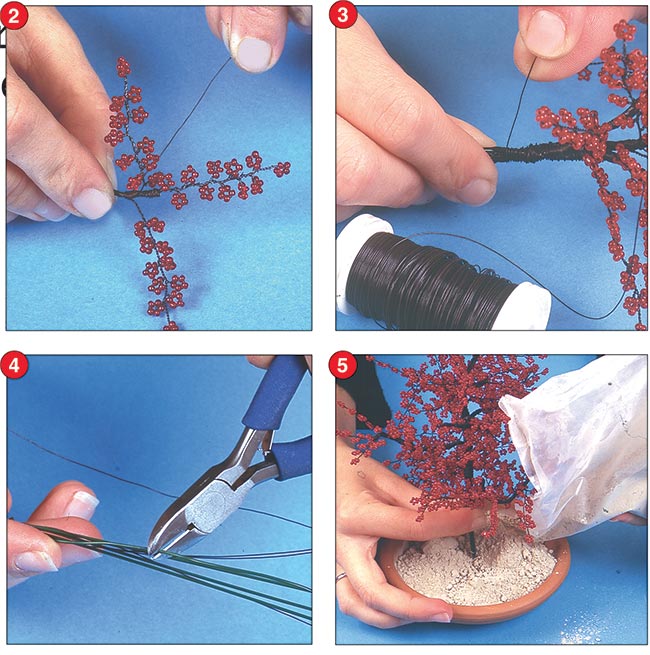 2

3

4

5