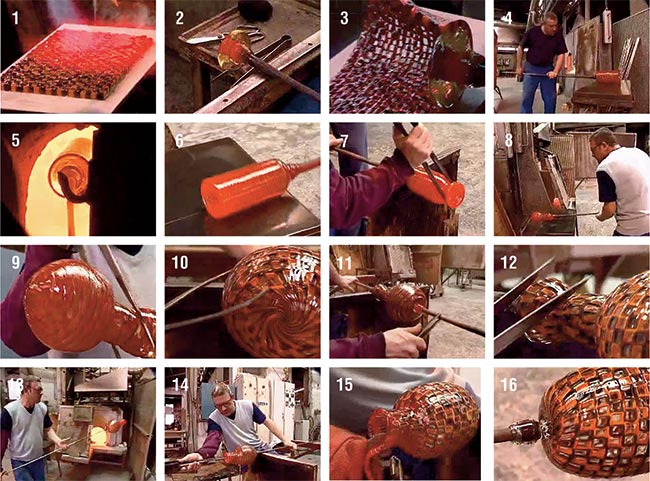 1
2
3
4
5
6
7
8
9
10
11
12
13
14
15
16