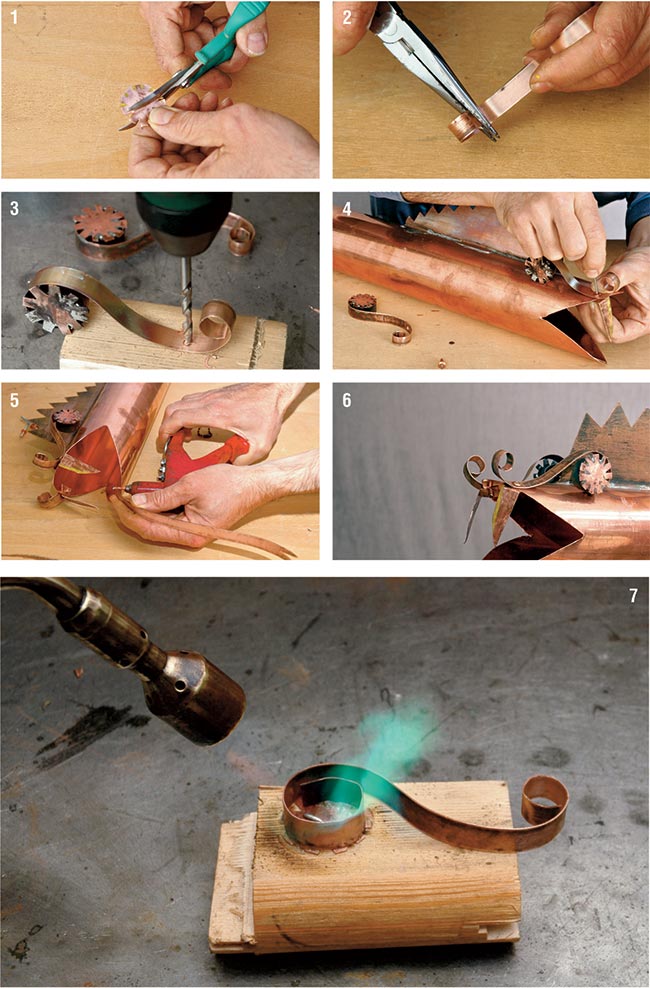 1

2

3

4

5

6

7