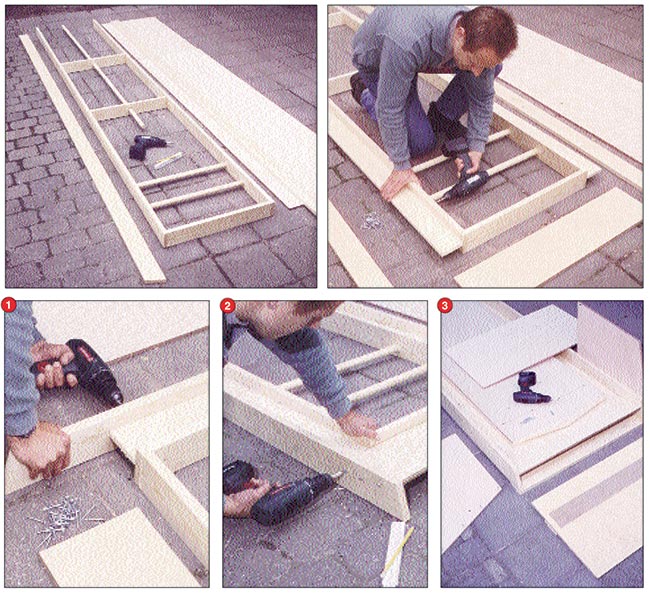 1

2

3