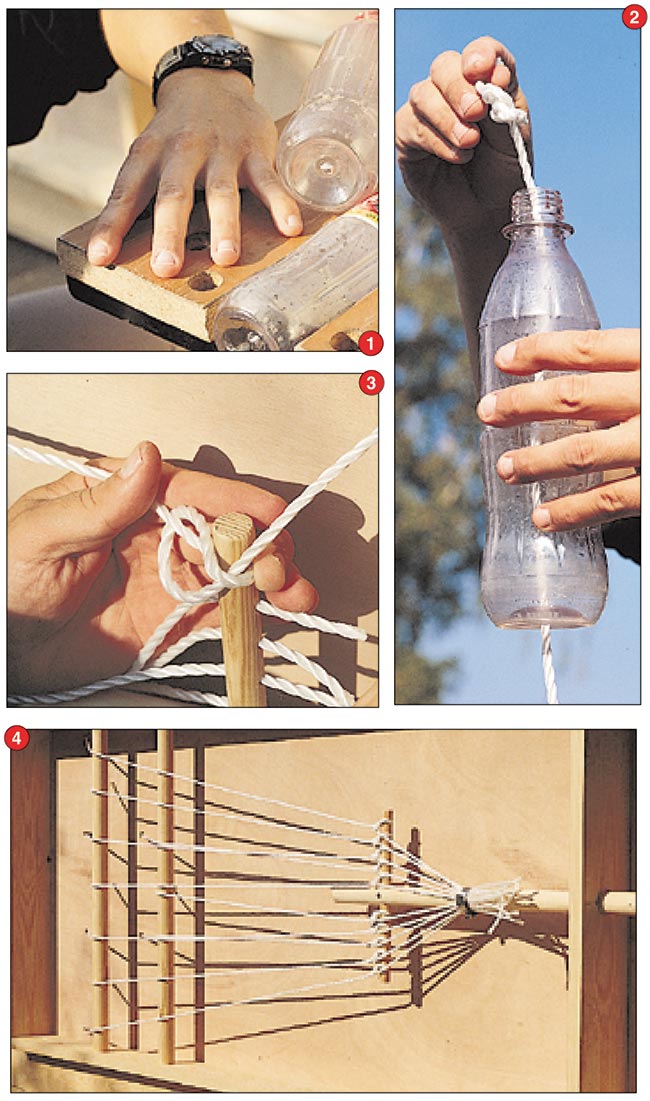 1

2

3

4