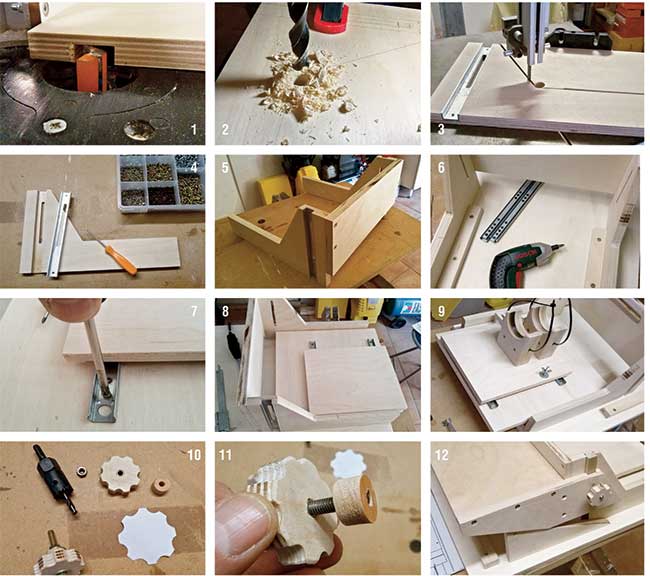 1
2
3
4
5
6
7
8
9
10
11
12